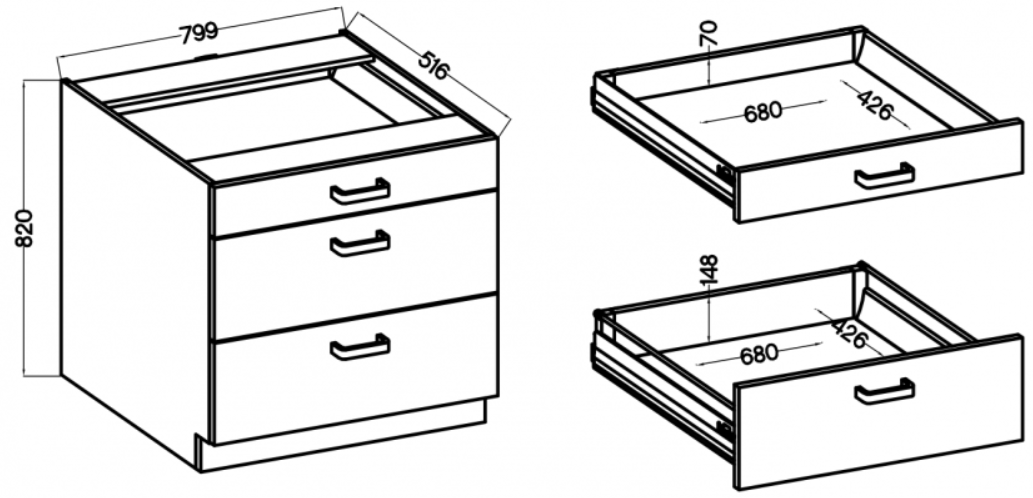 799
516
820
70
680
426
148
680
426